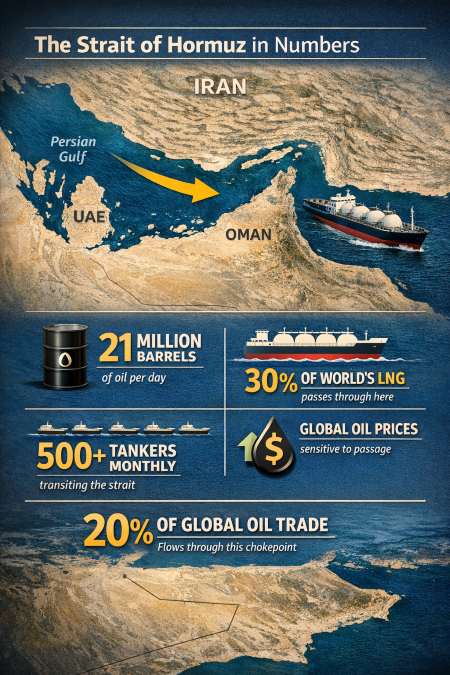 The Strait of Hormuz in Numbers

IRAN

Persian Gulf

UAE

OMAN

21 MILLION BARRELS
of oil per day

30% OF WORLD'S LNG
passes through here

500+ TANKERS MONTHLY
transiting the strait

$

GLOBAL OIL PRICES
sensitive to passage

20% OF GLOBAL OIL TRADE
Flows through this chokepoint